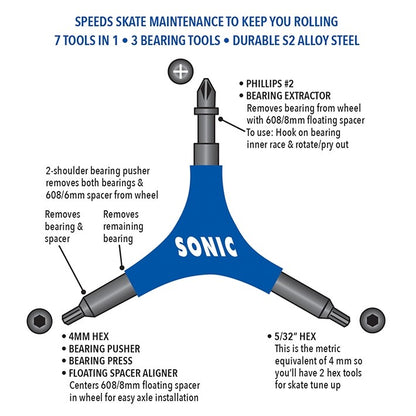 SPEEDS SKATE MAINTENANCE TO KEEP YOU ROLLING
7 TOOLS IN 1 • 3 BEARING TOOLS • DURABLE S2 ALLOY STEEL

• PHILLIPS #2
• BEARING EXTRACTOR
Removes bearing from wheel with 608/8mm floating spacer
To use: Hook on bearing inner race & rotate/pry out

2-shoulder bearing pusher removes both bearings & 608/6mm spacer from wheel

Removes bearing & spacer

Removes remaining bearing

SONIC

• 4MM HEX
• BEARING PUSHER
• BEARING PRESS
• FLOATING SPACER ALIGNER
Centers 608/8mm floating spacer in wheel for easy axle installation

• 5/32" HEX
This is the metric equivalent of 4 mm so you'll have 2 hex tools for skate tune up