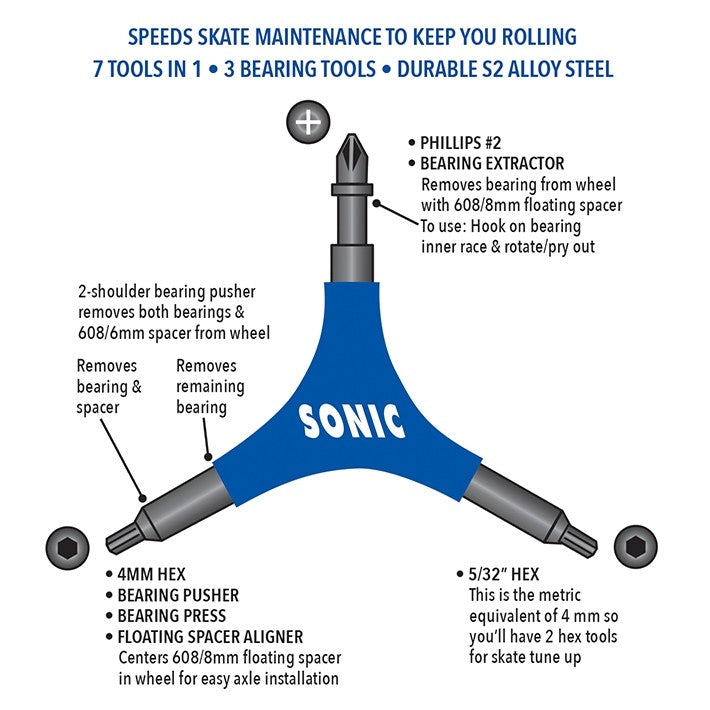 SPEEDS SKATE MAINTENANCE TO KEEP YOU ROLLING
7 TOOLS IN 1 • 3 BEARING TOOLS • DURABLE S2 ALLOY STEEL

• PHILLIPS #2
• BEARING EXTRACTOR
Removes bearing from wheel with 608/8mm floating spacer
To use: Hook on bearing inner race & rotate/pry out

2-shoulder bearing pusher removes both bearings & 608/6mm spacer from wheel

Removes bearing & spacer

Removes remaining bearing

SONIC

• 4MM HEX
• BEARING PUSHER
• BEARING PRESS
• FLOATING SPACER ALIGNER
Centers 608/8mm floating spacer in wheel for easy axle installation

• 5/32" HEX
This is the metric equivalent of 4 mm so you'll have 2 hex tools for skate tune up