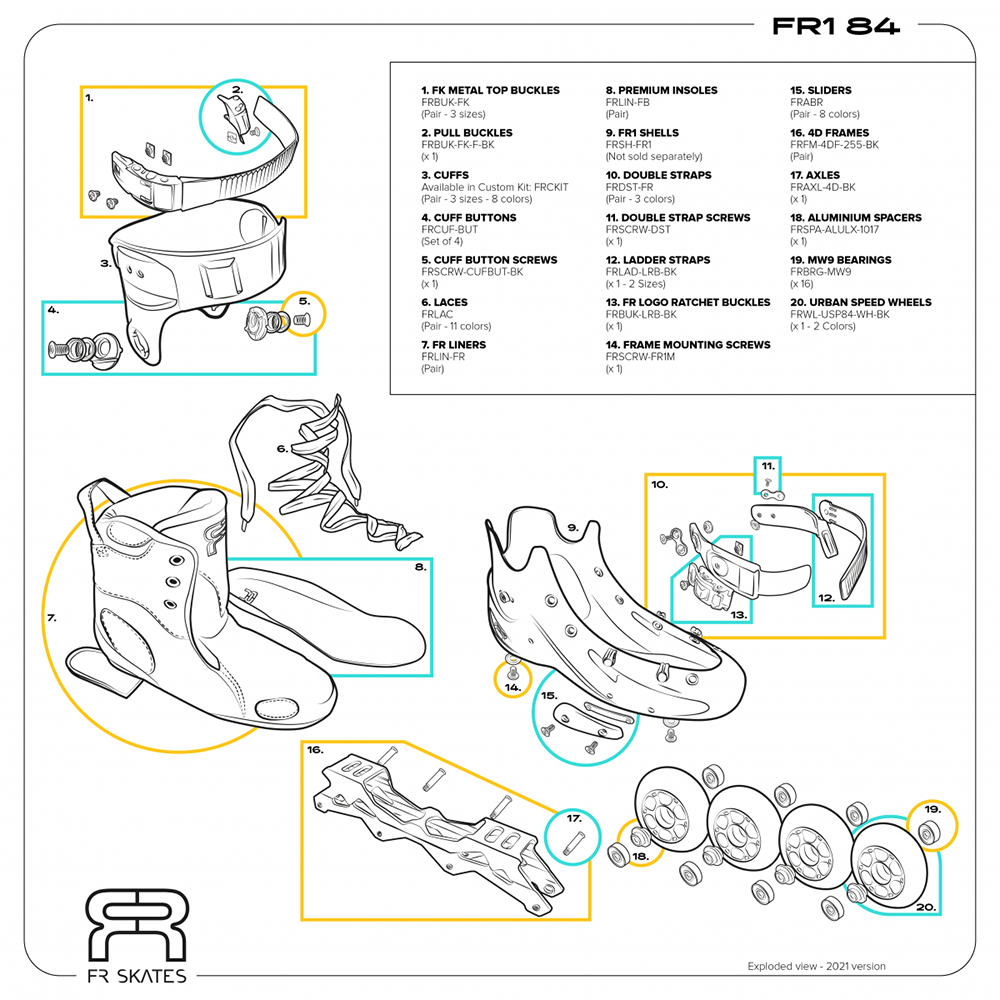 FR1 84

1. FK METAL TOP BUCKLES
FRBUK-FK
(Pair - 3 sizes)

2. PULL BUCKLES
FRBUK-FK-F-BK
(x 1)

3. CUFFS
Available in Custom Kit: FRCKIT
(Pair - 3 sizes - 8 colors)

4. CUFF BUTTONS
FRCUF-BUT
(Set of 4)

5. CUFF BUTTON SCREWS
FRSCRW-CUFBUT-BK
(x 1)

6. LACES
FRLAC
(Pair - 11 colors)

7. FR LINERS
FRLIN-FR
(Pair)

8. PREMIUM INSOLES
FRLIN-FB
(Pair)

9. FR1 SHELLS
FRSH-FR1
(Not sold separately)

10. DOUBLE STRAPS
FRDST-FR
(Pair - 3 colors)

11. DOUBLE STRAP SCREWS
FRSCRW-DST
(x 1)

12. LADDER STRAPS
FRLAD-LRB-BK
(x 1 - 2 Sizes)

13. FR LOGO RATCHET BUCKLES
FRBUK-LRB-BK
(x 1)

14. FRAME MOUNTING SCREWS
FRSCRW-FR1M
(x 1)

15. SLIDERS
FRABR
(Pair - 8 colors)

16. 4D FRAMES
FRFM-4DF-255-BK
(Pair)

17. AXLES
FRAXL-4D-BK
(x 1)

18. ALUMINIUM SPACERS
FRSPA-ALULX-1017
(x 1)

19. MW9 BEARINGS
FRBRG-MW9
(x 16)

20. URBAN SPEED WHEELS
FRWL-USP84-WH-BK
(x 1 - 2 Colors)

1.
2.
3.
4.
5.
6.
7.
8.
9.
10.
11.
12.
13.
14.
15.
16.
17.
18.
19.
20.

FR SKATES

Exploded view - 2021 version