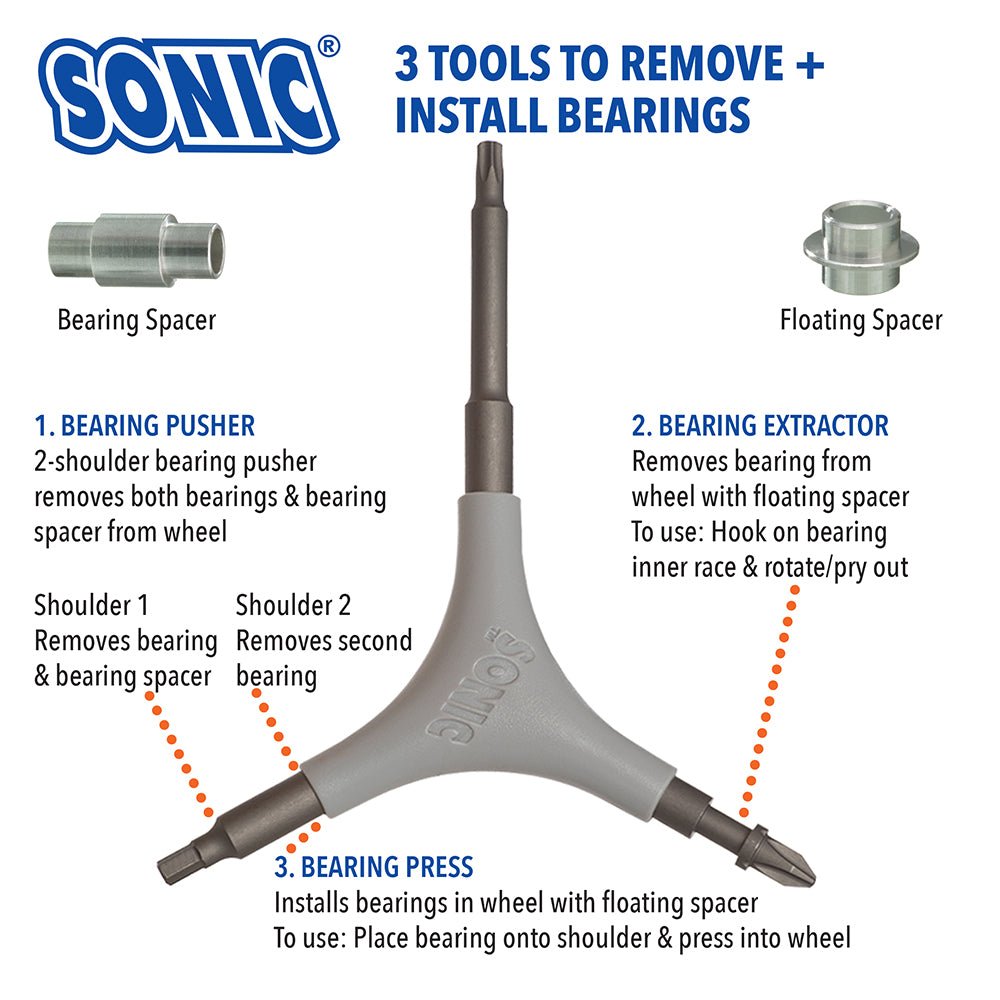 SONIC®

3 TOOLS TO REMOVE + INSTALL BEARINGS

Bearing Spacer

Floating Spacer

1. BEARING PUSHER
2-shoulder bearing pusher removes both bearings & bearing spacer from wheel

Shoulder 1
Removes bearing & bearing spacer

Shoulder 2
Removes second bearing

2. BEARING EXTRACTOR
Removes bearing from wheel with floating spacer
To use: Hook on bearing inner race & rotate/pry out

SONIC

3. BEARING PRESS
Installs bearings in wheel with floating spacer
To use: Place bearing onto shoulder & press into wheel