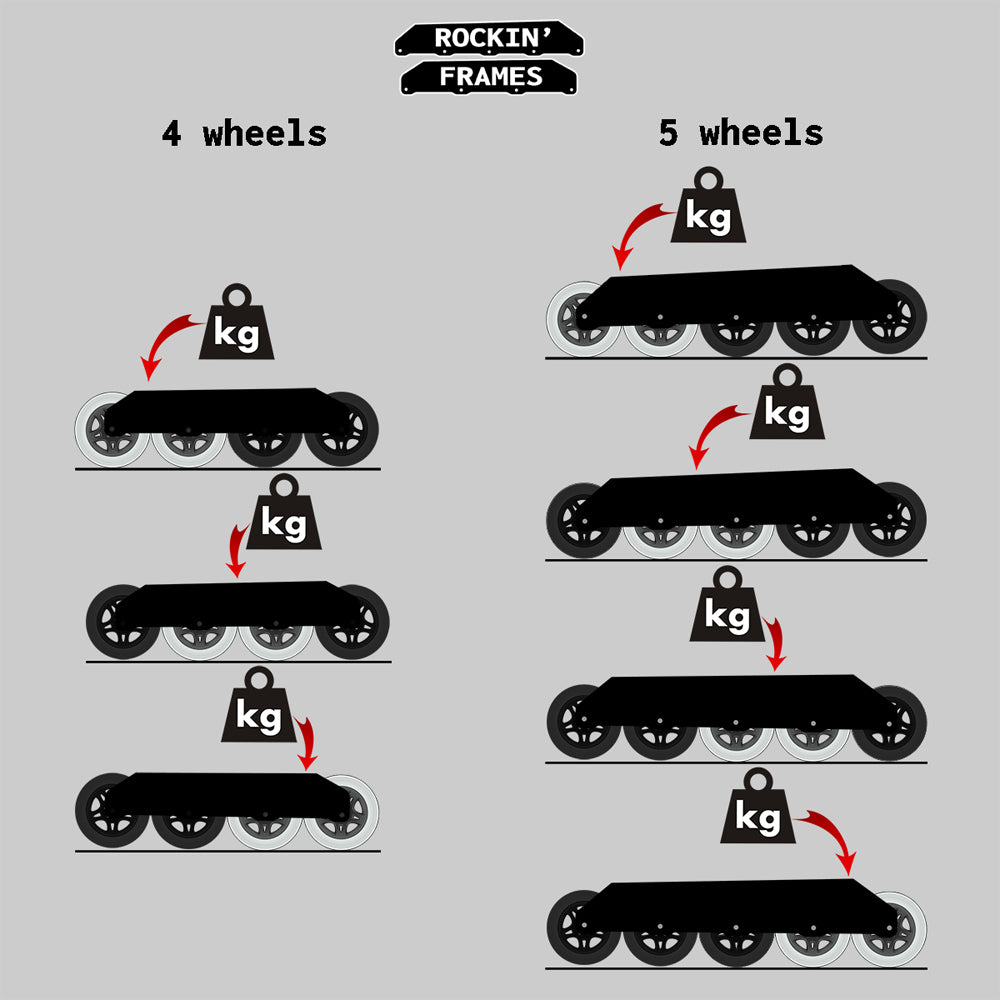 ROCKIN'
FRAMES

4 wheels

kg

kg

kg

5 wheels

kg

kg

kg

kg