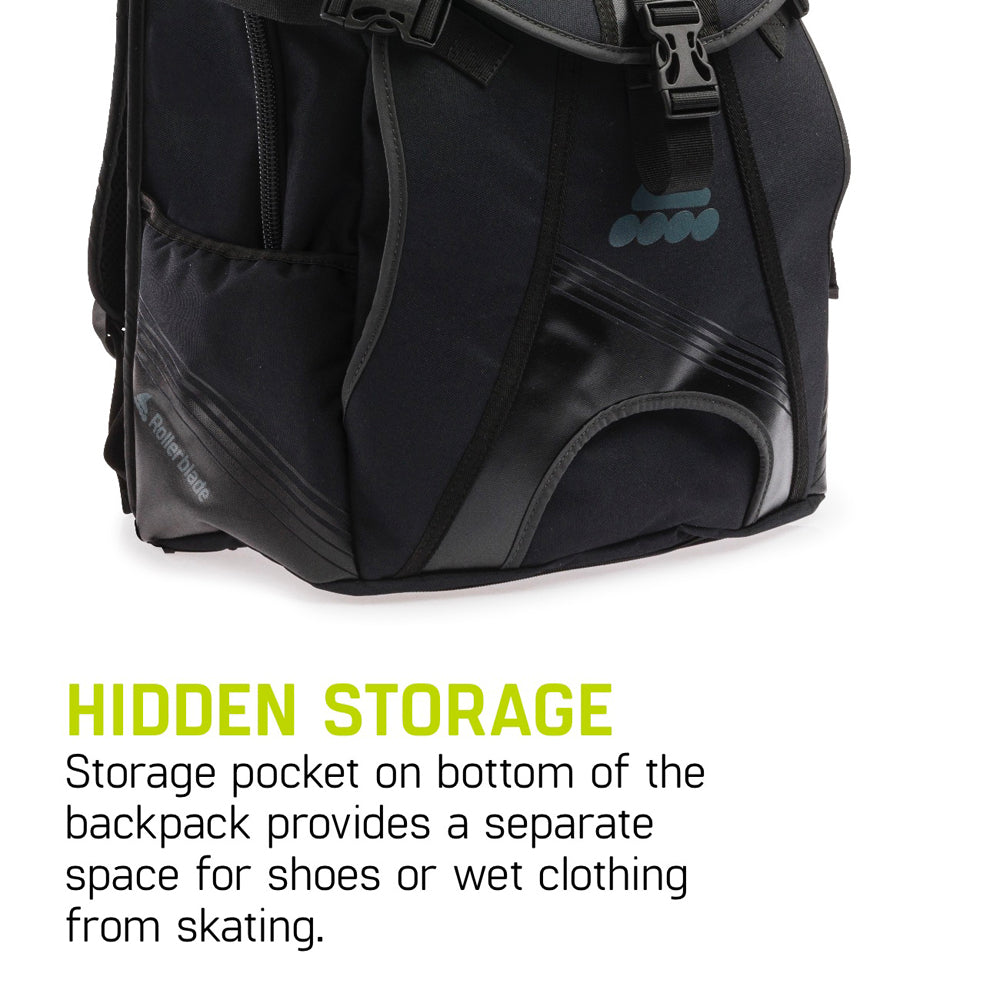 Rollerblade

HIDDEN STORAGE
Storage pocket on bottom of the backpack provides a separate space for shoes or wet clothing from skating.